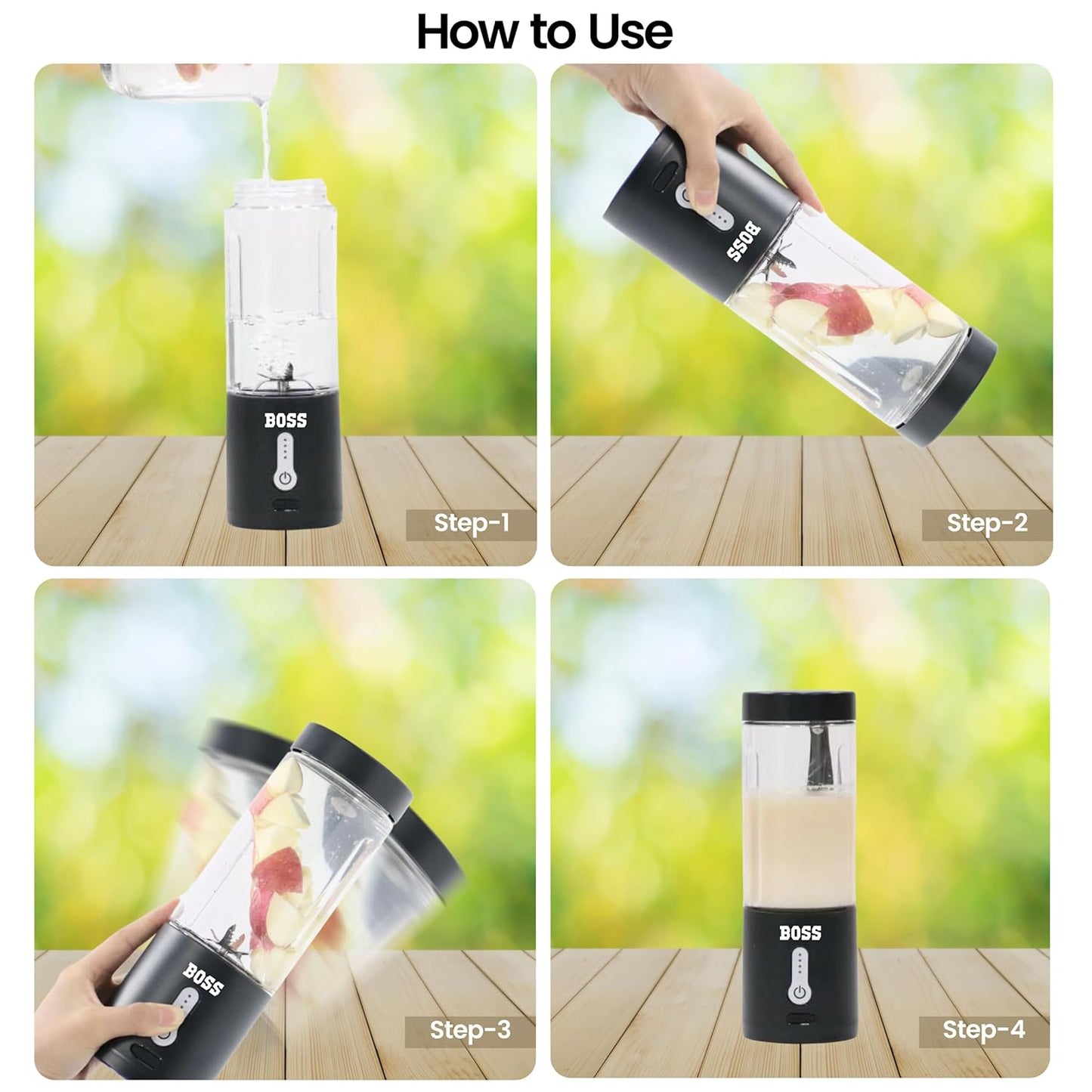 How to Use

BOSS

Step-1

BOSS

Step-2

BOSS

Step-3

BOSS

Step-4