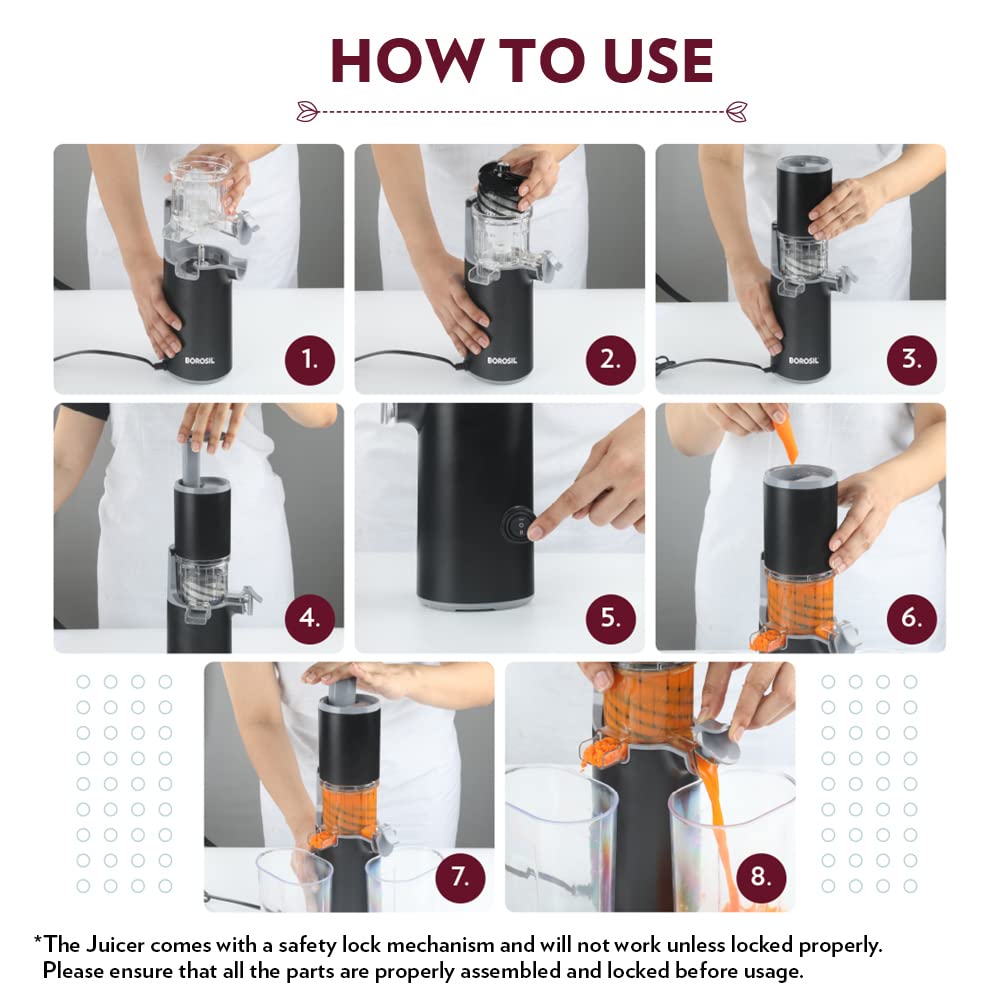 HOW TO USE

BOROSIL
1.

BOROSIL
2.

BOROSIL
3.

4.

5.

6.

7.

8.

*The Juicer comes with a safety lock mechanism and will not work unless locked properly. Please ensure that all the parts are properly assembled and locked before usage.