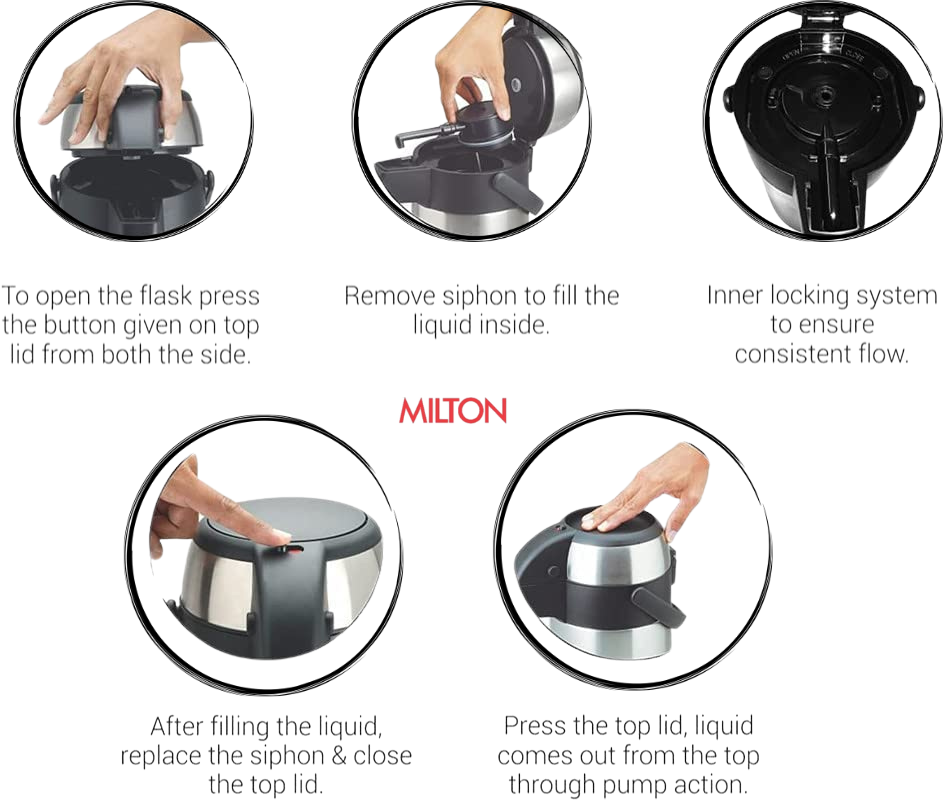 To open the flask press the button given on top lid from both the side.

Remove siphon to fill the liquid inside.

Inner locking system to ensure consistent flow.

MILTON

After filling the liquid, replace the siphon & close the top lid.

Press the top lid, liquid comes out from the top through pump action.