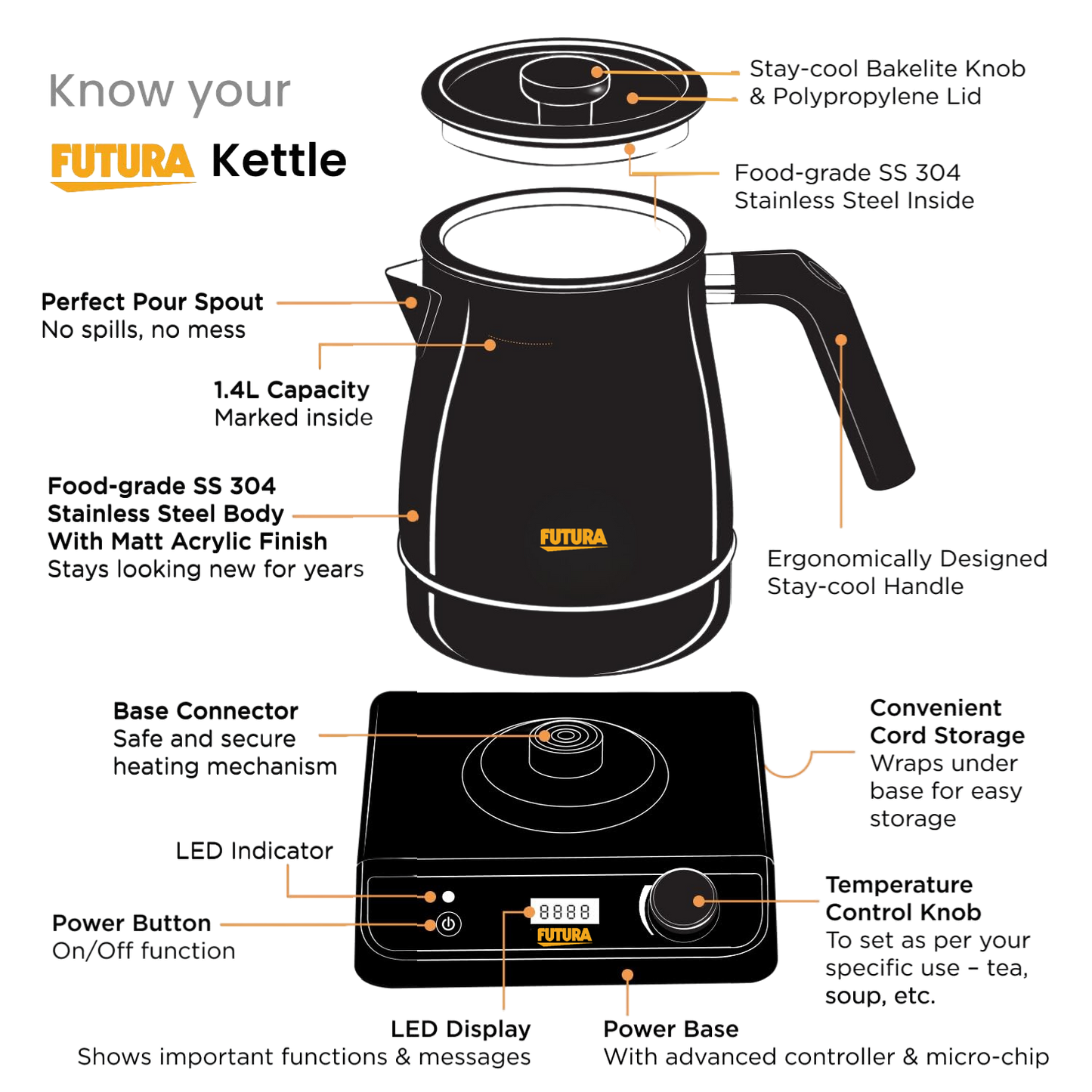 Know your

FUTURA Kettle

Stay-cool Bakelite Knob
& Polypropylene Lid

Food-grade SS 304
Stainless Steel Inside

Perfect Pour Spout
No spills, no mess

1.4L Capacity
Marked inside

Food-grade SS 304
Stainless Steel Body
With Matt Acrylic Finish
Stays looking new for years

FUTURA

Ergonomically Designed
Stay-cool Handle

Base Connector
Safe and secure
heating mechanism

Convenient
Cord Storage
Wraps under
base for easy
storage

LED Indicator

Power Button
On/Off function

8888
FUTURA

Temperature
Control Knob
To set as per your
specific use – tea,
soup, etc.

LED Display
Shows important functions & messages

Power Base
With advanced controller & micro-chip