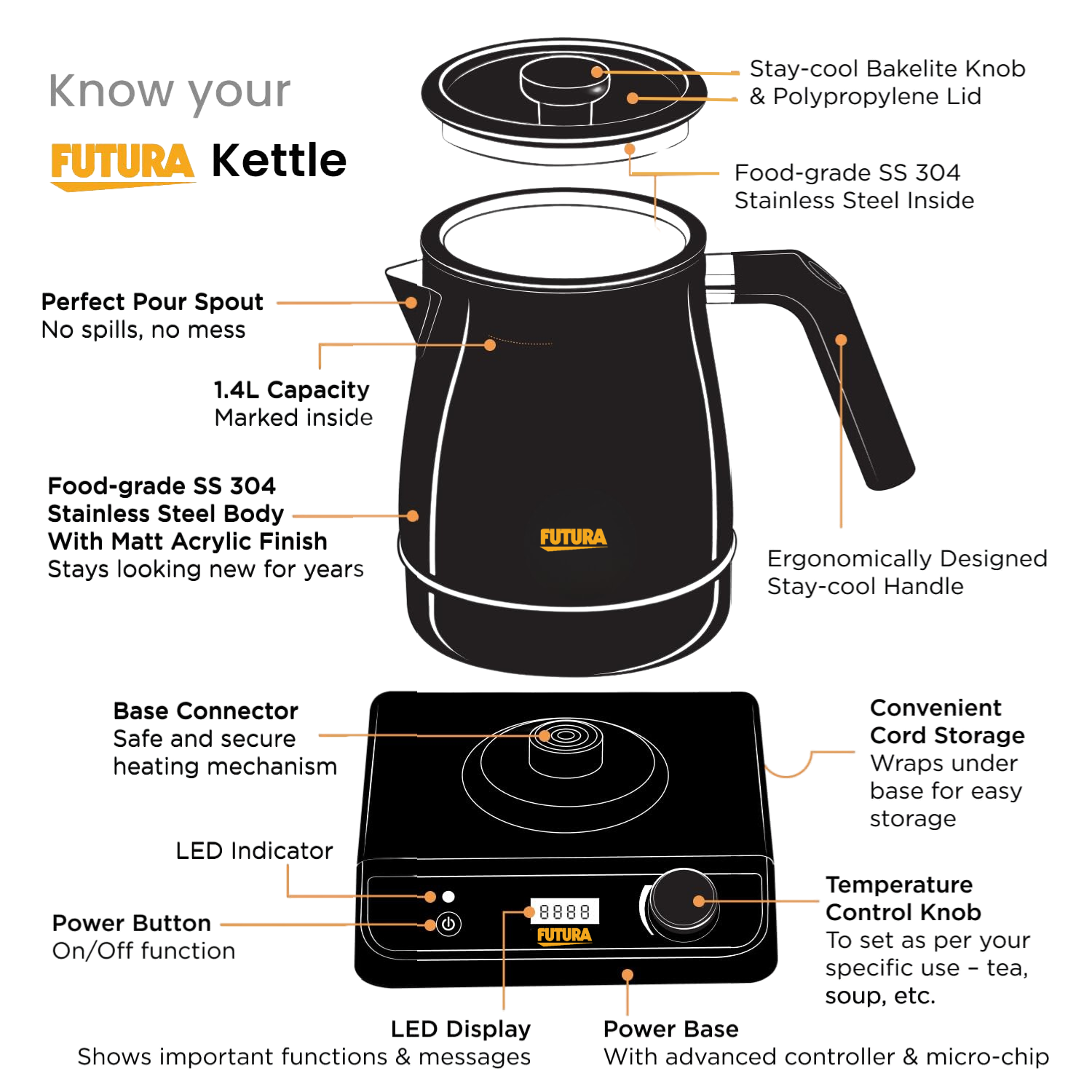 Know your

FUTURA Kettle

Stay-cool Bakelite Knob & Polypropylene Lid

Food-grade SS 304 Stainless Steel Inside

Perfect Pour Spout
No spills, no mess

1.4L Capacity
Marked inside

Food-grade SS 304 Stainless Steel Body With Matt Acrylic Finish
Stays looking new for years

FUTURA

Ergonomically Designed Stay-cool Handle

Base Connector
Safe and secure heating mechanism

Convenient Cord Storage
Wraps under base for easy storage

LED Indicator

Power Button
On/Off function

8888
FUTURA

Temperature Control Knob
To set as per your specific use – tea, soup, etc.

LED Display
Shows important functions & messages

Power Base
With advanced controller & micro-chip